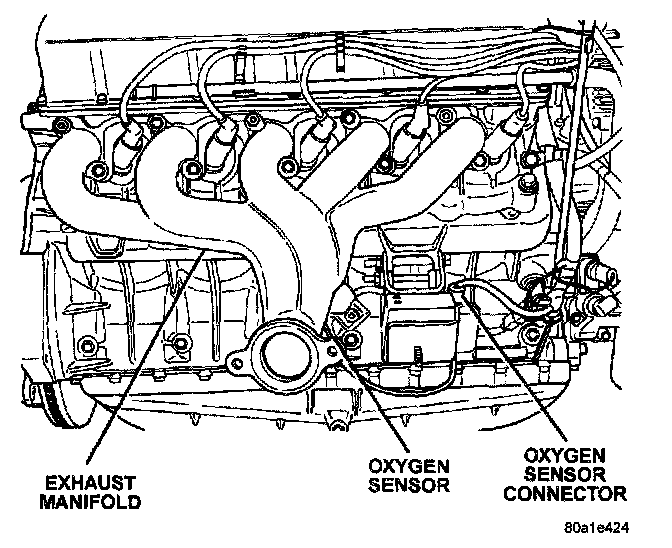 EXHAUST MANIFOLD

OXYGEN SENSOR

OXYGEN SENSOR CONNECTOR

80a1e424