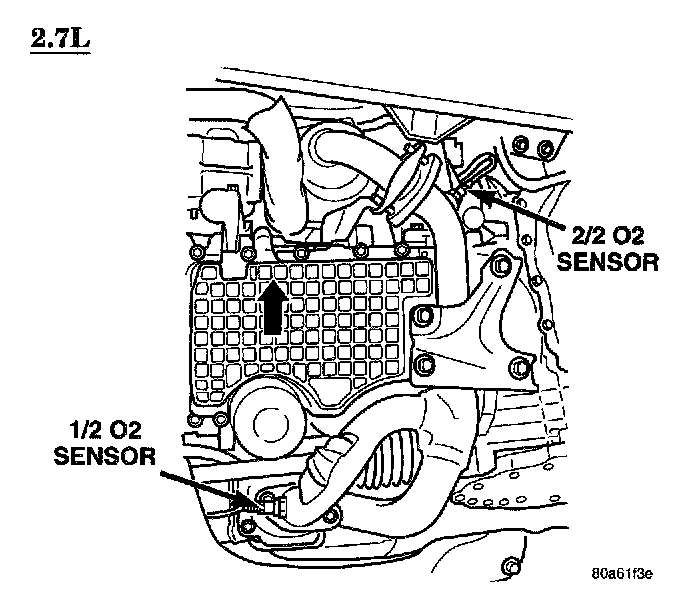 2.7L

2/2 O2 SENSOR

1/2 O2 SENSOR

80a61f3e