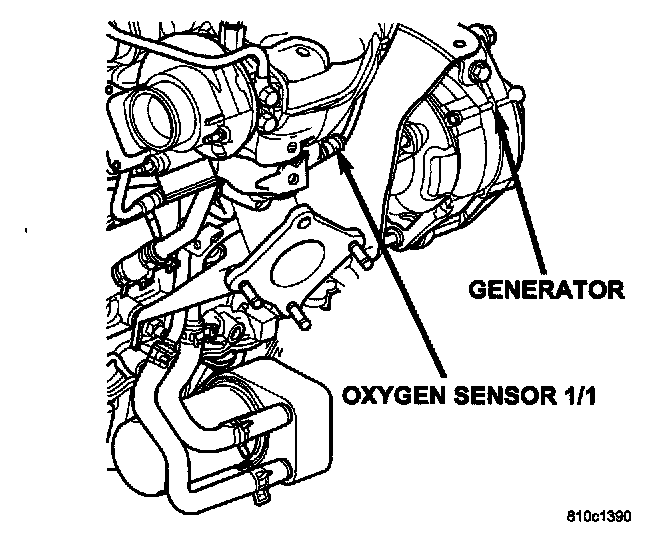 GENERATOR

OXYGEN SENSOR 1/1

810c1390