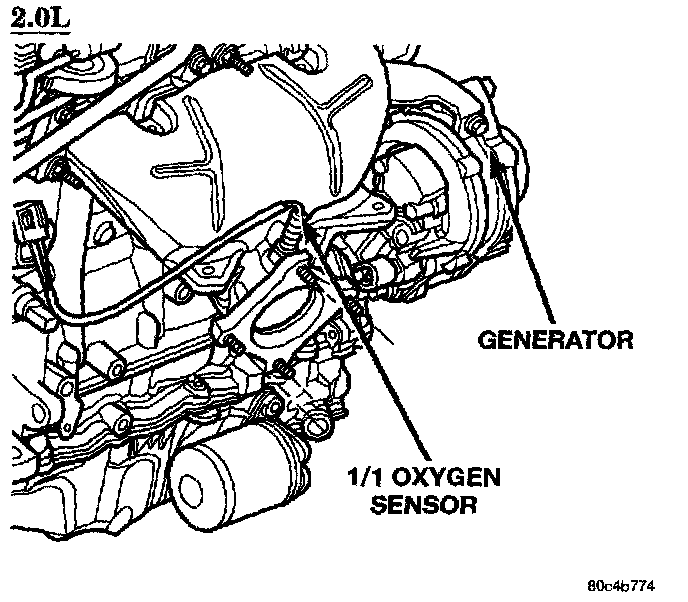 2.0L

GENERATOR

1/1 OXYGEN SENSOR

80c4b774