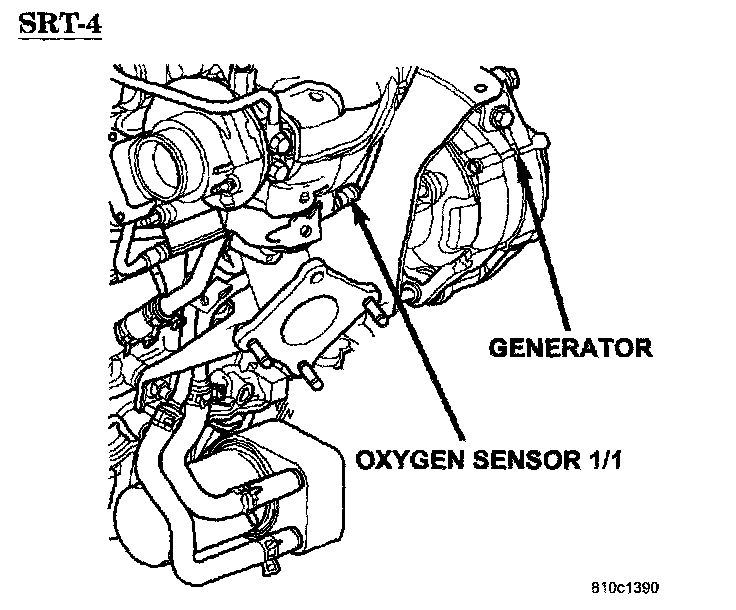 SRT-4

GENERATOR

OXYGEN SENSOR 1/1

810c1390