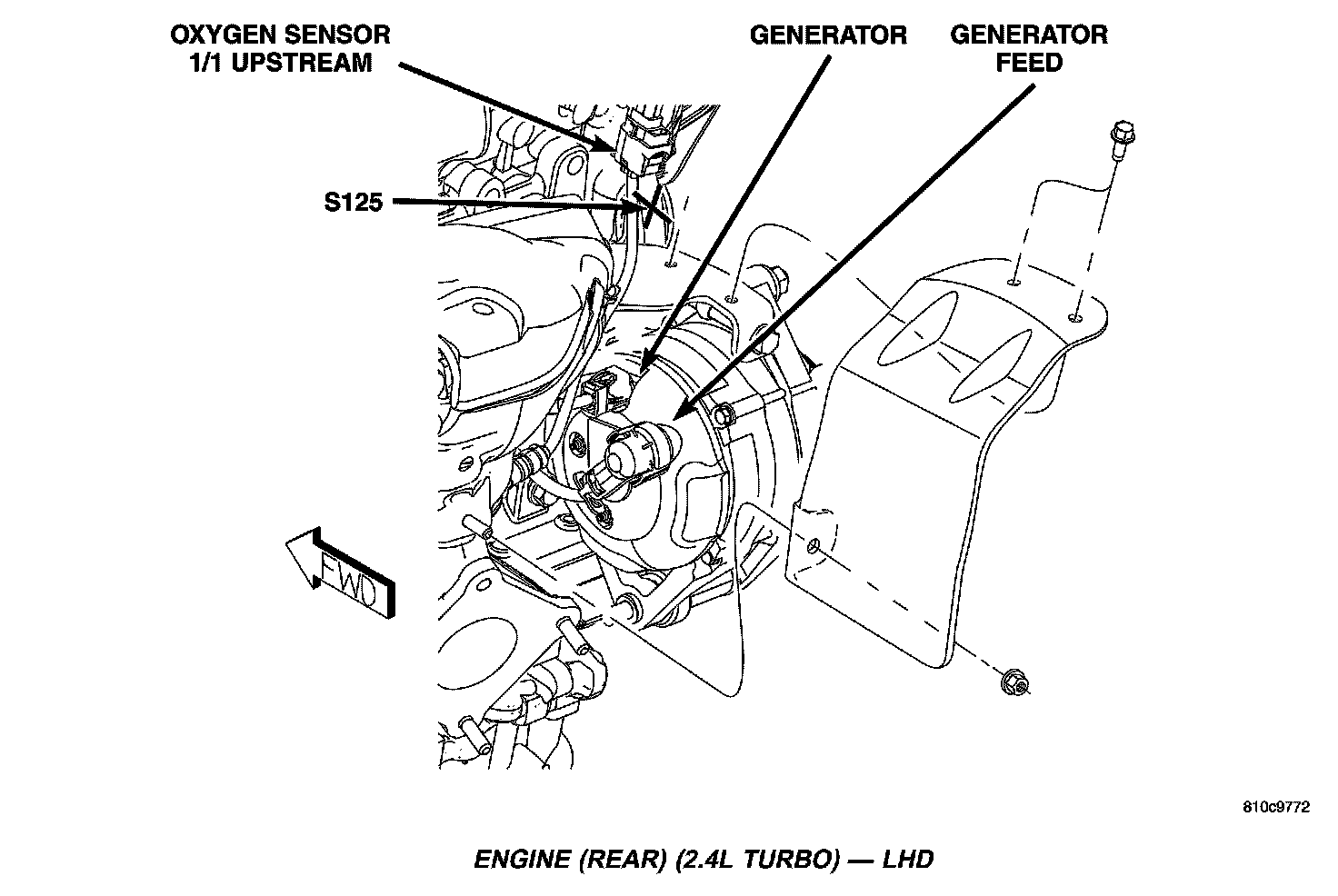 OXYGEN SENSOR 1/1 UPSTREAM

GENERATOR

GENERATOR FEED

S125

FWD

810c9772

ENGINE (REAR) (2.4L TURBO) — LHD