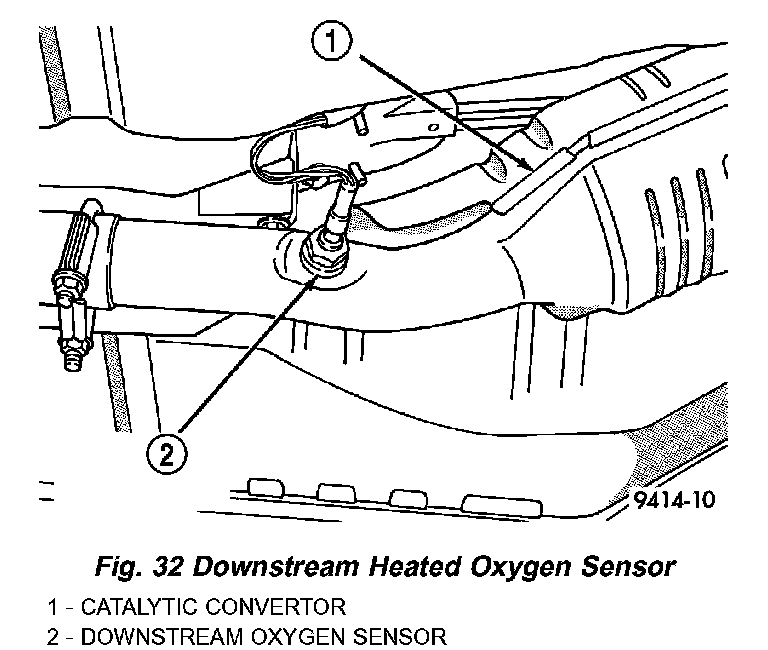 1

2

9414-10

Fig. 32 Downstream Heated Oxygen Sensor

1 - CATALYTIC CONVERTOR
2 - DOWNSTREAM OXYGEN SENSOR