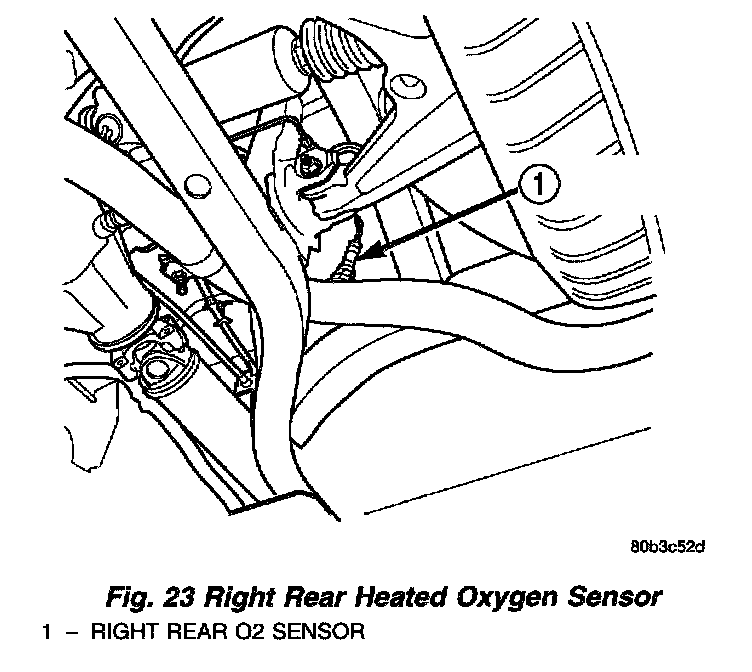 1

80b3c52d

Fig. 23 Right Rear Heated Oxygen Sensor

1 – RIGHT REAR O2 SENSOR