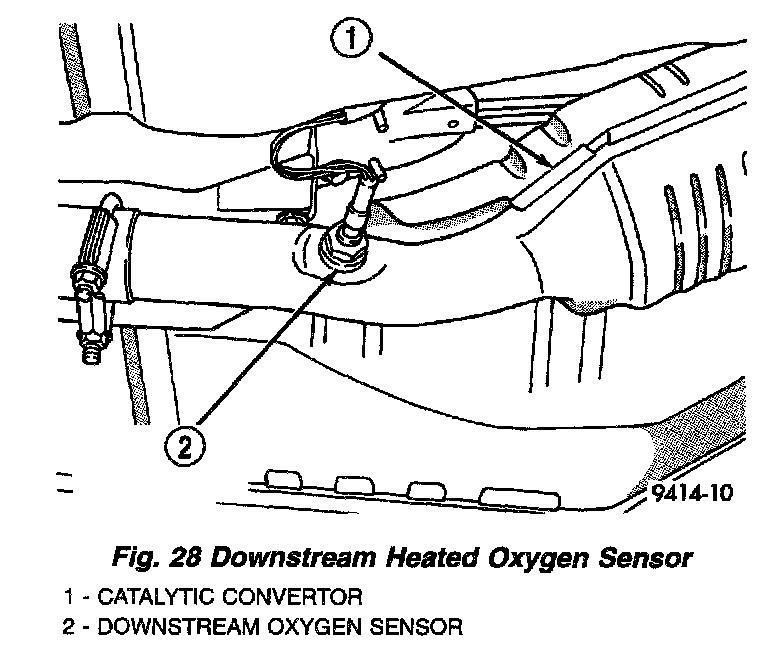 1

2

9414-10

Fig. 28 Downstream Heated Oxygen Sensor

1 - CATALYTIC CONVERTOR
2 - DOWNSTREAM OXYGEN SENSOR