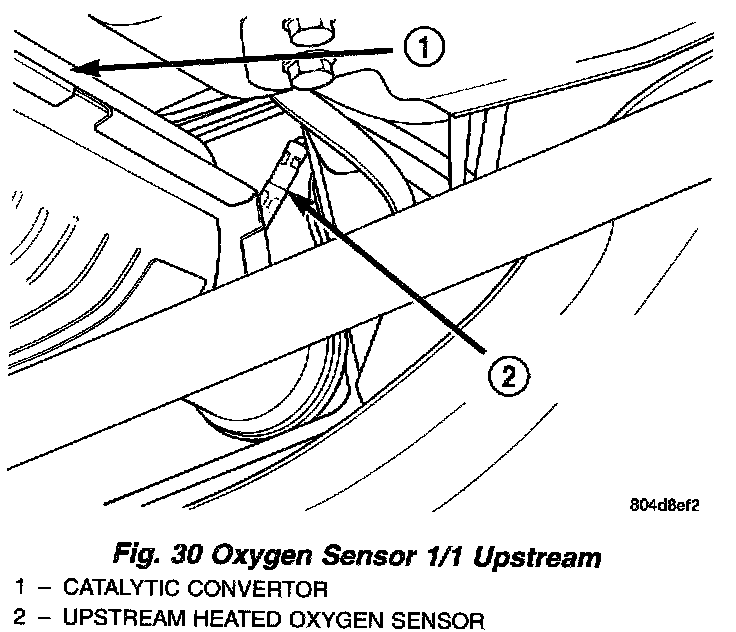 1

2

804d8ef2

Fig. 30 Oxygen Sensor 1/1 Upstream

1 – CATALYTIC CONVERTOR

2 – UPSTREAM HEATED OXYGEN SENSOR