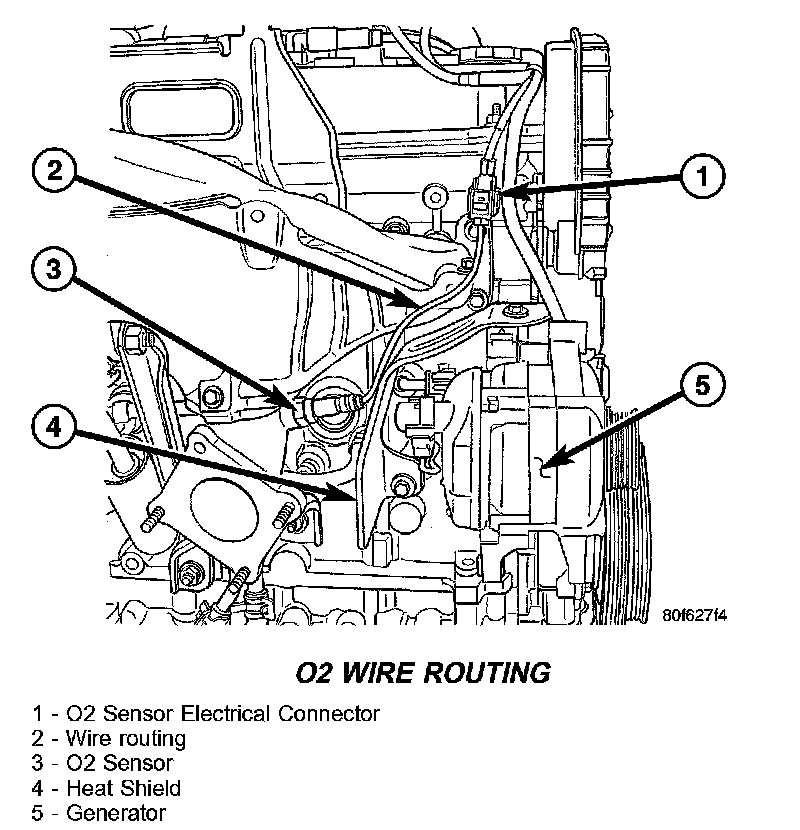 2
1
3
5
4
80f627f4

O2 WIRE ROUTING

1 - O2 Sensor Electrical Connector
2 - Wire routing
3 - O2 Sensor
4 - Heat Shield
5 - Generator