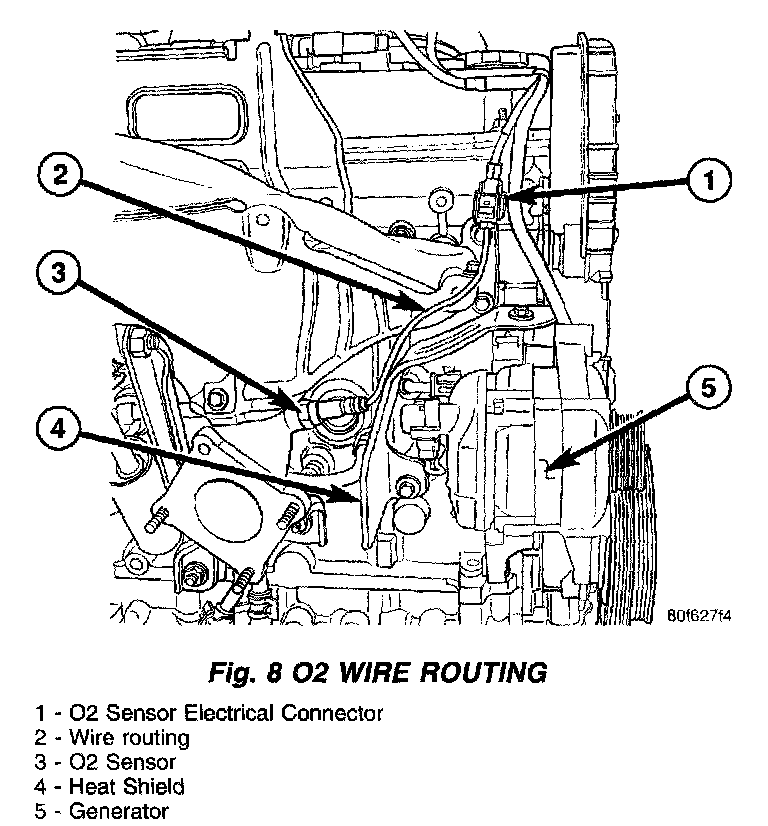 2
1
3
5
4
80f627f4

Fig. 8 O2 WIRE ROUTING

1 - O2 Sensor Electrical Connector
2 - Wire routing
3 - O2 Sensor
4 - Heat Shield
5 - Generator