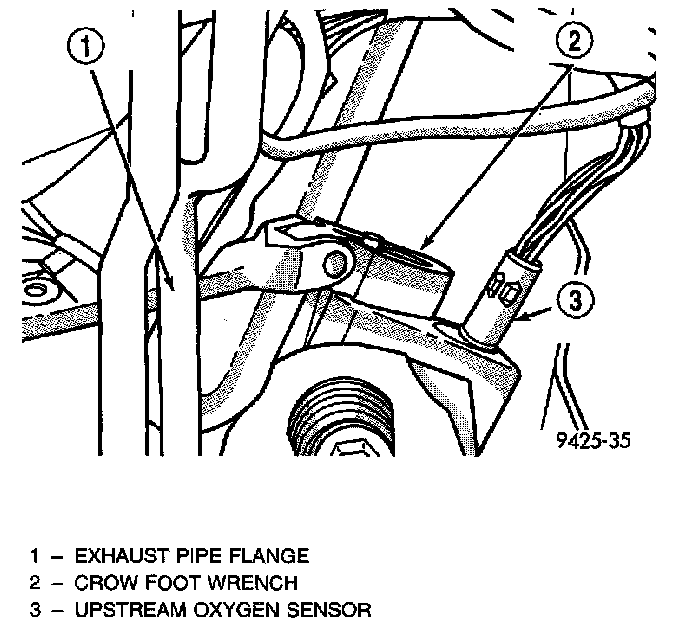 1
2
3
9425-35

1 – EXHAUST PIPE FLANGE
2 – CROW FOOT WRENCH
3 – UPSTREAM OXYGEN SENSOR