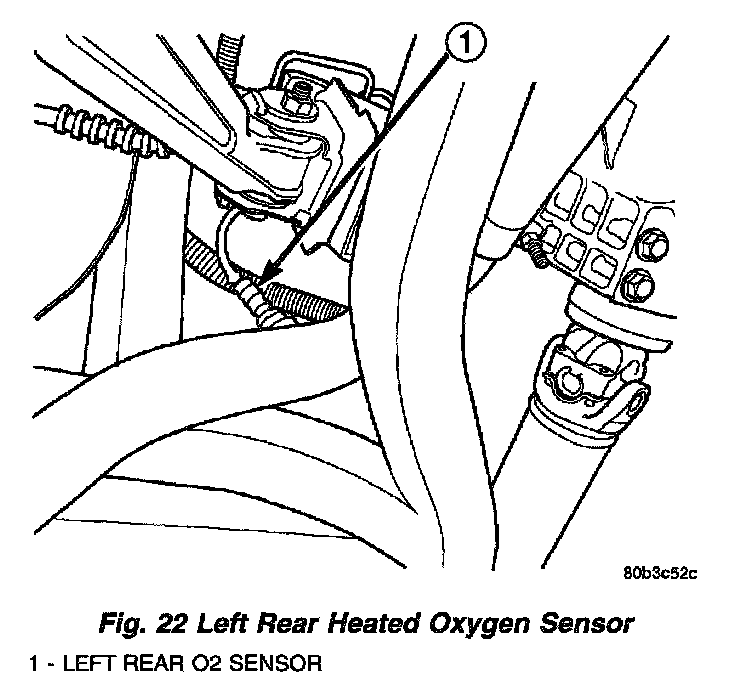 1

80b3c52c

Fig. 22 Left Rear Heated Oxygen Sensor

1 - LEFT REAR O2 SENSOR