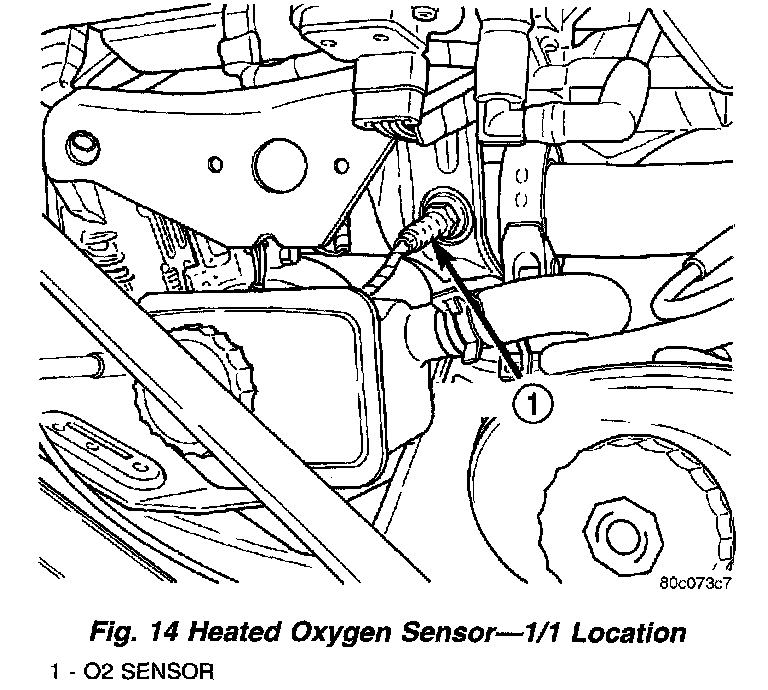 1

80c073c7

Fig. 14 Heated Oxygen Sensor—1/1 Location

1 - O2 SENSOR