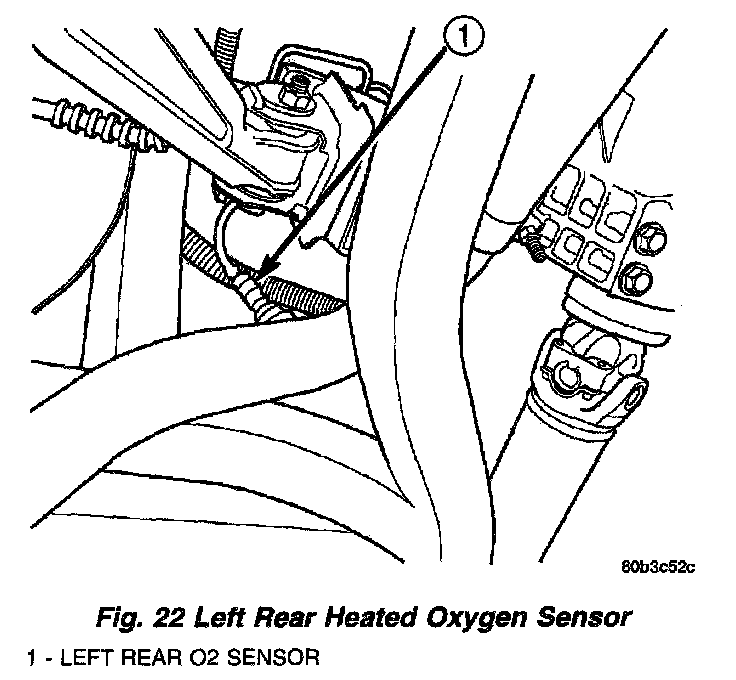 1

80b3c52c

Fig. 22 Left Rear Heated Oxygen Sensor

1 - LEFT REAR O2 SENSOR