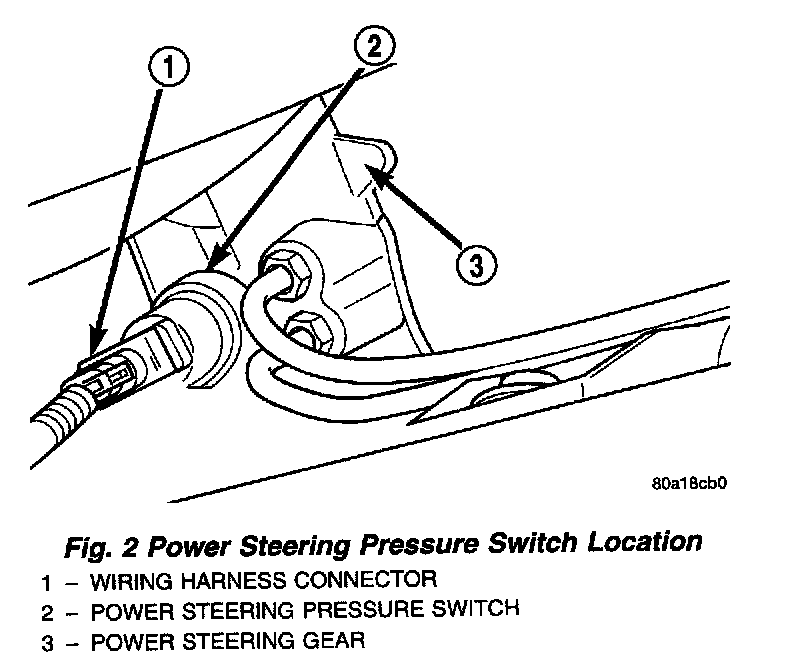 1

2

3

80a18cb0

Fig. 2 Power Steering Pressure Switch Location

1 – WIRING HARNESS CONNECTOR
2 – POWER STEERING PRESSURE SWITCH
3 – POWER STEERING GEAR