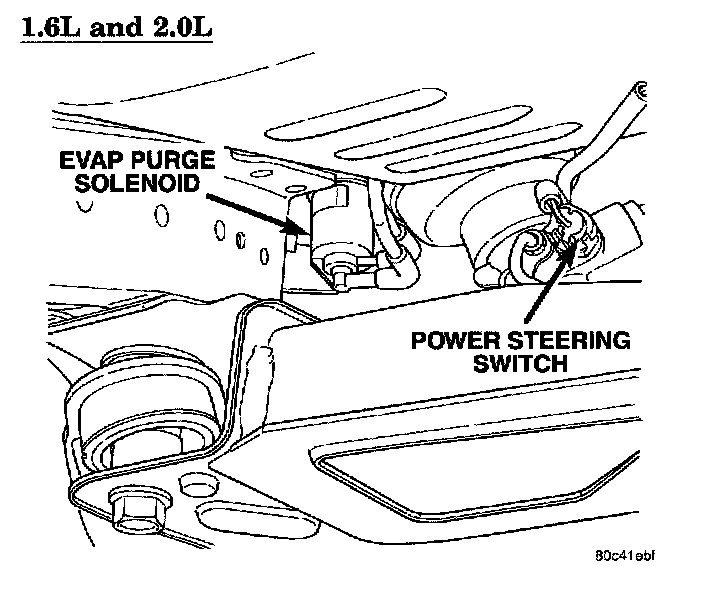 1.6L and 2.0L

EVAP PURGE SOLENOID

POWER STEERING SWITCH

80c41ebf