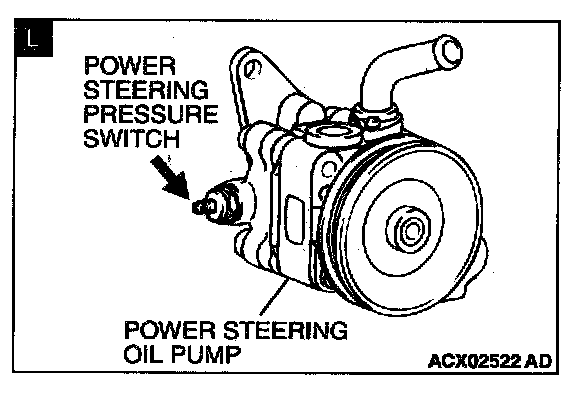 L

POWER STEERING PRESSURE SWITCH

POWER STEERING OIL PUMP

ACX02522 AD