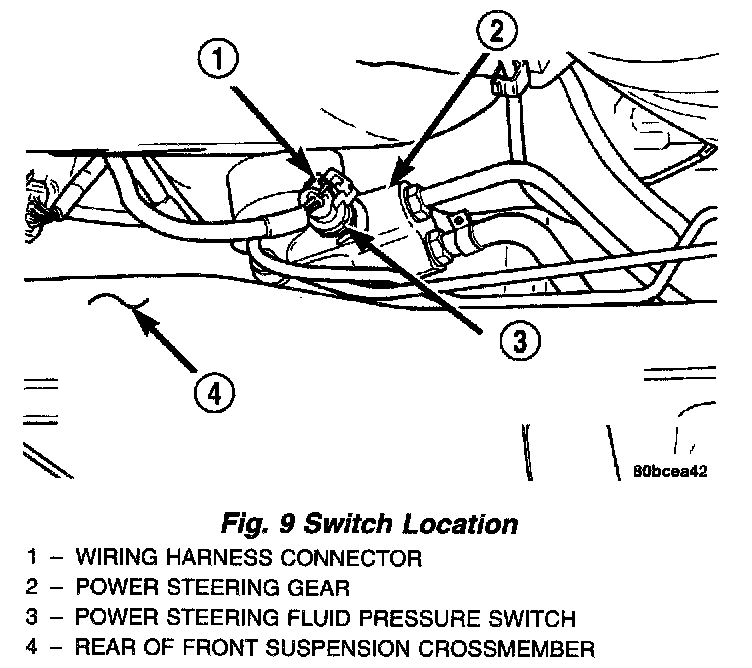 1

2

3

4

80bcea42

Fig. 9 Switch Location

1 – WIRING HARNESS CONNECTOR
2 – POWER STEERING GEAR
3 – POWER STEERING FLUID PRESSURE SWITCH
4 – REAR OF FRONT SUSPENSION CROSSMEMBER