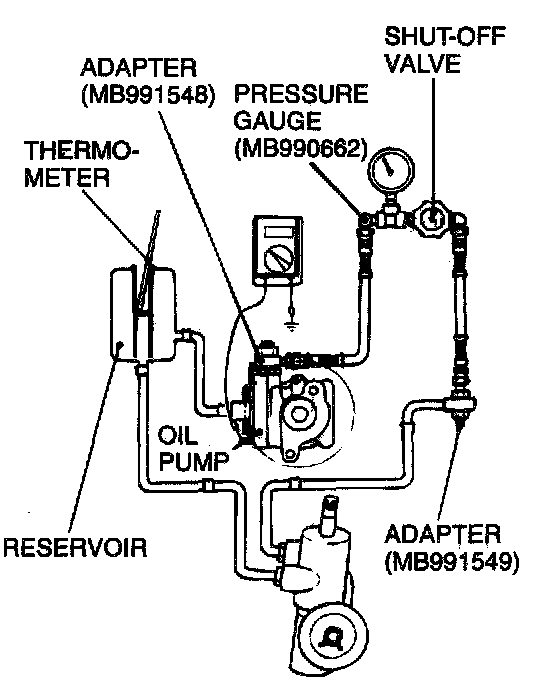 SHUT-OFF VALVE

ADAPTER (MB991548)

PRESSURE GAUGE (MB990662)

THERMO-METER

OIL PUMP

RESERVOIR

ADAPTER (MB991549)