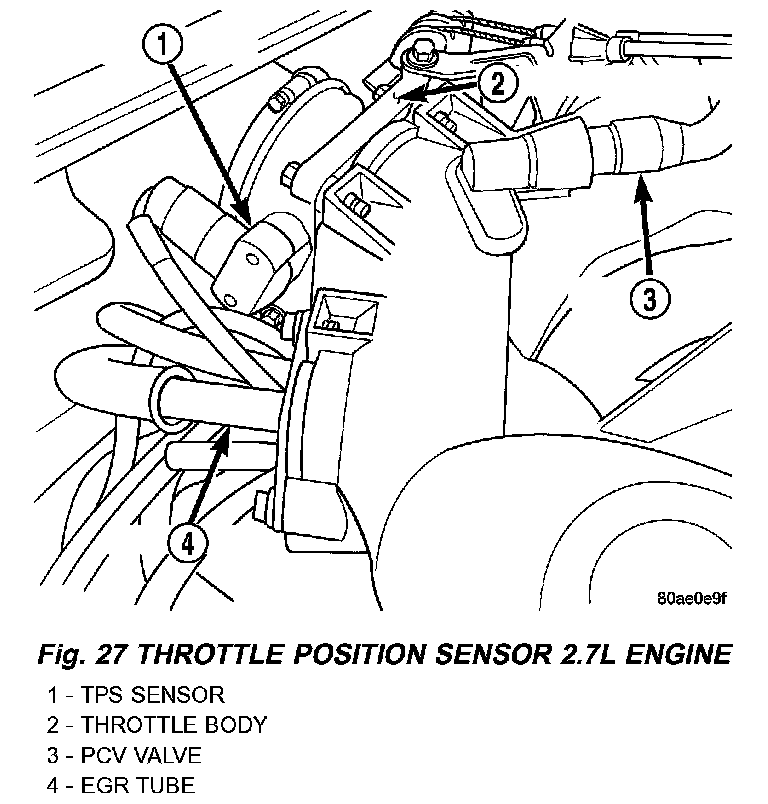 1
2
3
4
80ae0e9f

Fig. 27 THROTTLE POSITION SENSOR 2.7L ENGINE

1 - TPS SENSOR
2 - THROTTLE BODY
3 - PCV VALVE
4 - EGR TUBE