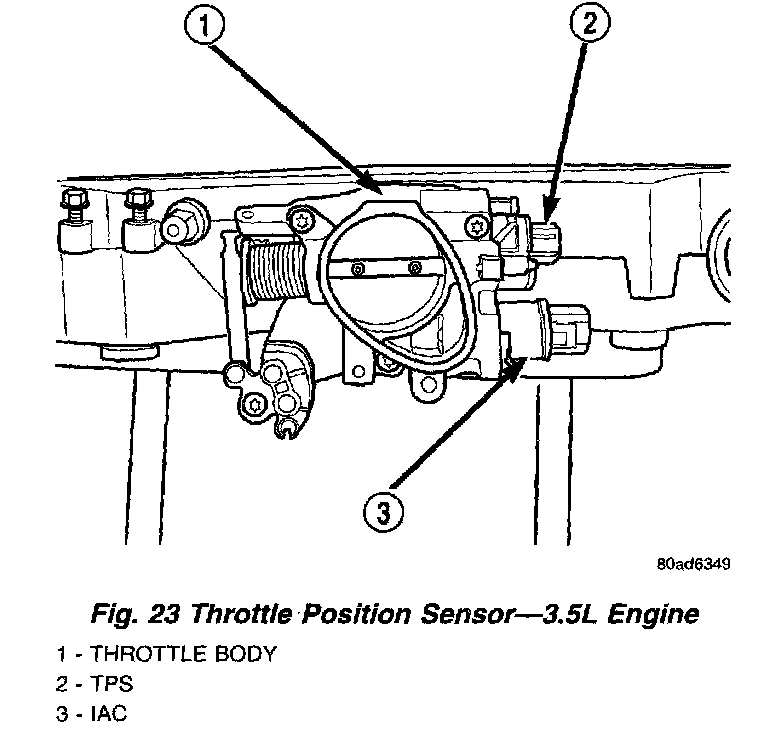 1

2

3

80ad6349

Fig. 23 Throttle Position Sensor—3.5L Engine

1 - THROTTLE BODY
2 - TPS
3 - IAC