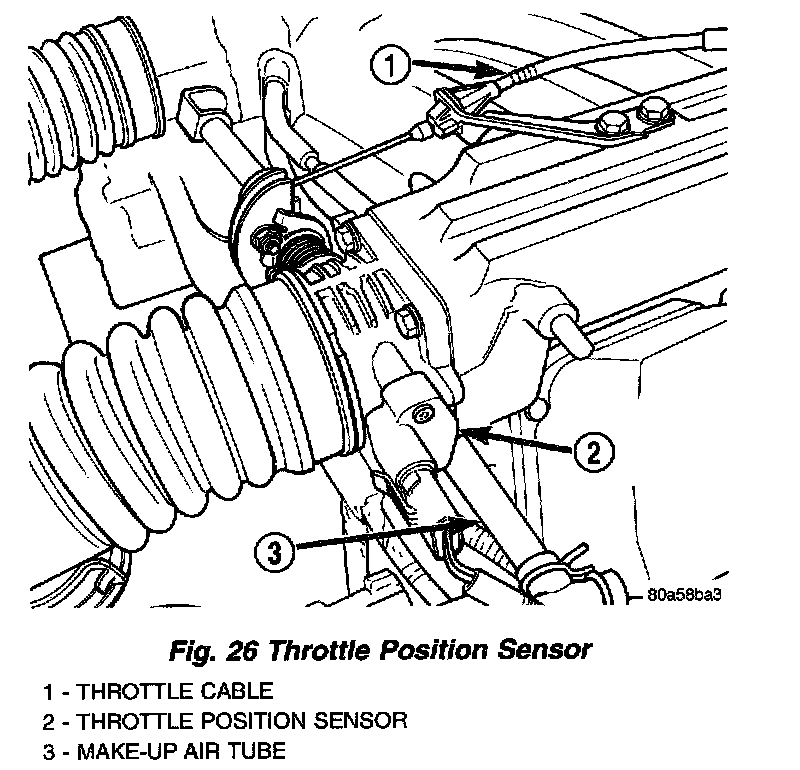 1

2

3

80a58ba3

Fig. 26 Throttle Position Sensor

1 - THROTTLE CABLE
2 - THROTTLE POSITION SENSOR
3 - MAKE-UP AIR TUBE