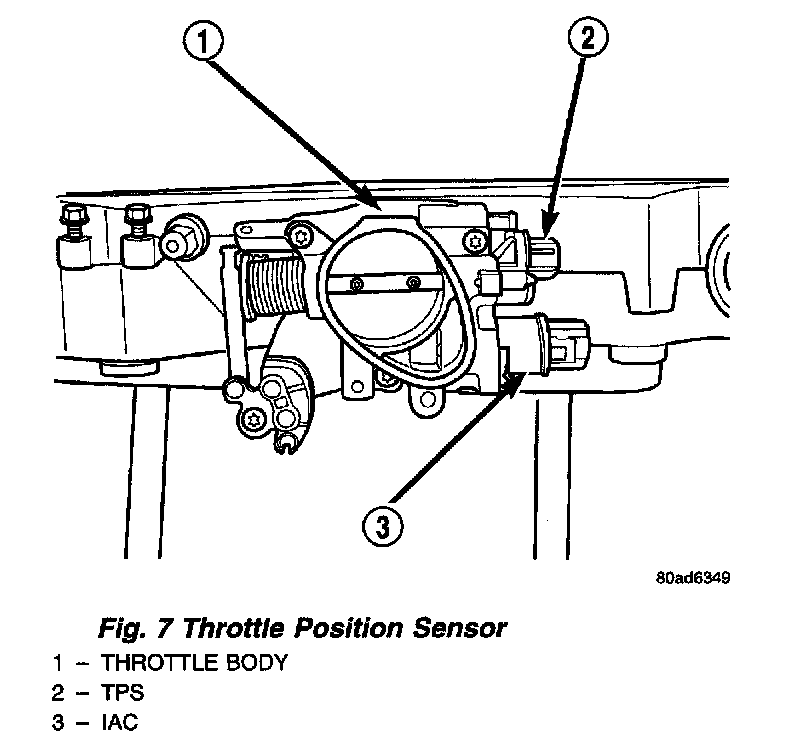 1
2
3
80ad6349

Fig. 7 Throttle Position Sensor
1 – THROTTLE BODY
2 – TPS
3 – IAC