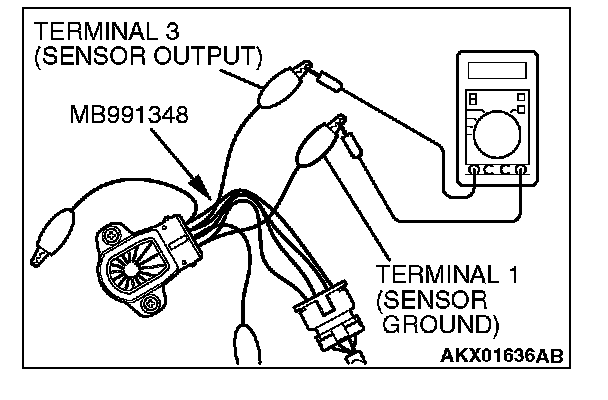 TERMINAL 3
(SENSOR OUTPUT)

MB991348

TERMINAL 1
(SENSOR
GROUND)

AKX01636AB