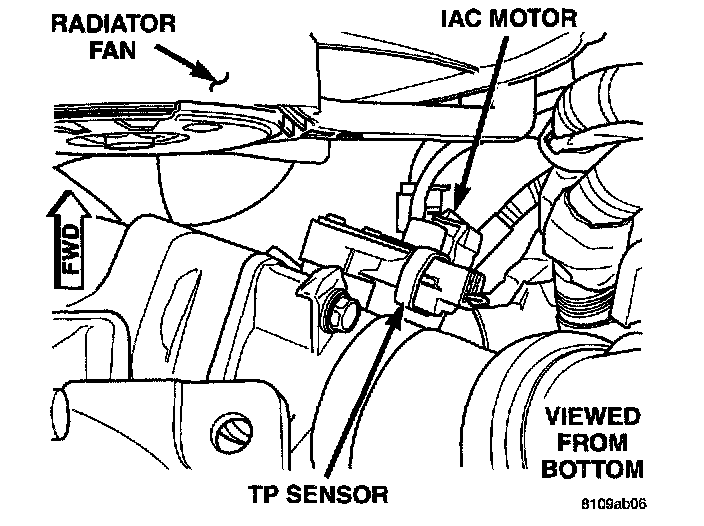 RADIATOR FAN

IAC MOTOR

FWD

VIEWED FROM BOTTOM

TP SENSOR

8109ab06