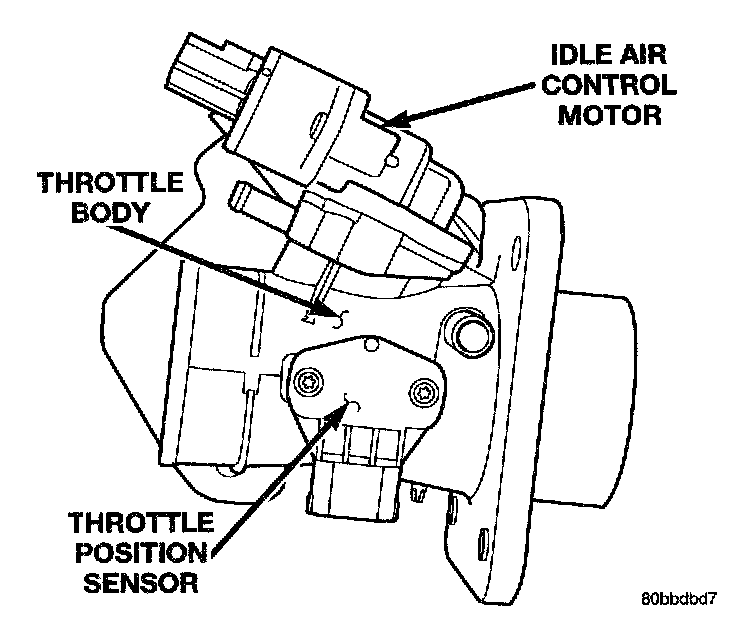 IDLE AIR CONTROL MOTOR

THROTTLE BODY

THROTTLE POSITION SENSOR

80bbdbd7