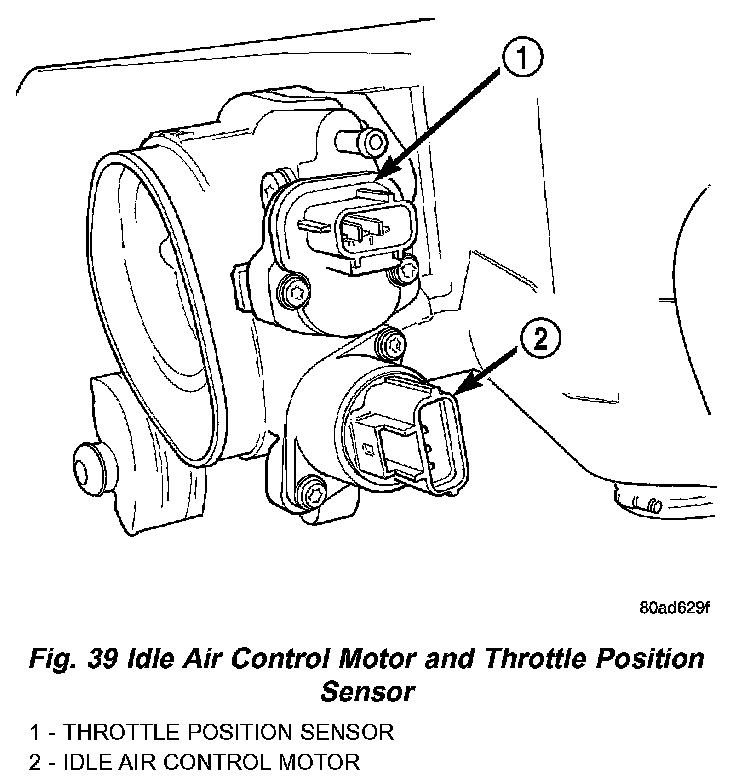 1

2

80ad629f

Fig. 39 Idle Air Control Motor and Throttle Position Sensor

1 - THROTTLE POSITION SENSOR
2 - IDLE AIR CONTROL MOTOR