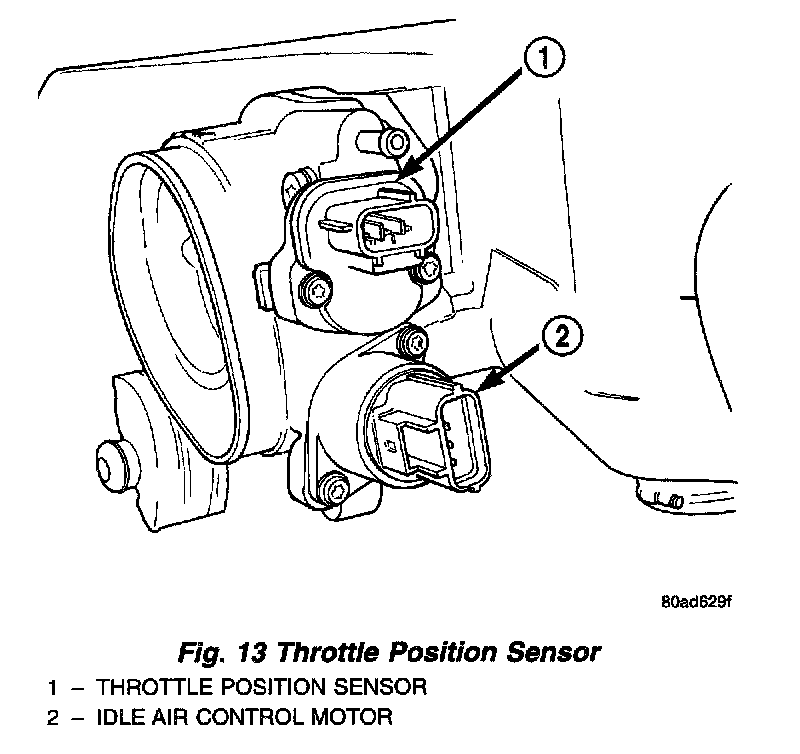 1

2

80ad629f

Fig. 13 Throttle Position Sensor

1 – THROTTLE POSITION SENSOR
2 – IDLE AIR CONTROL MOTOR