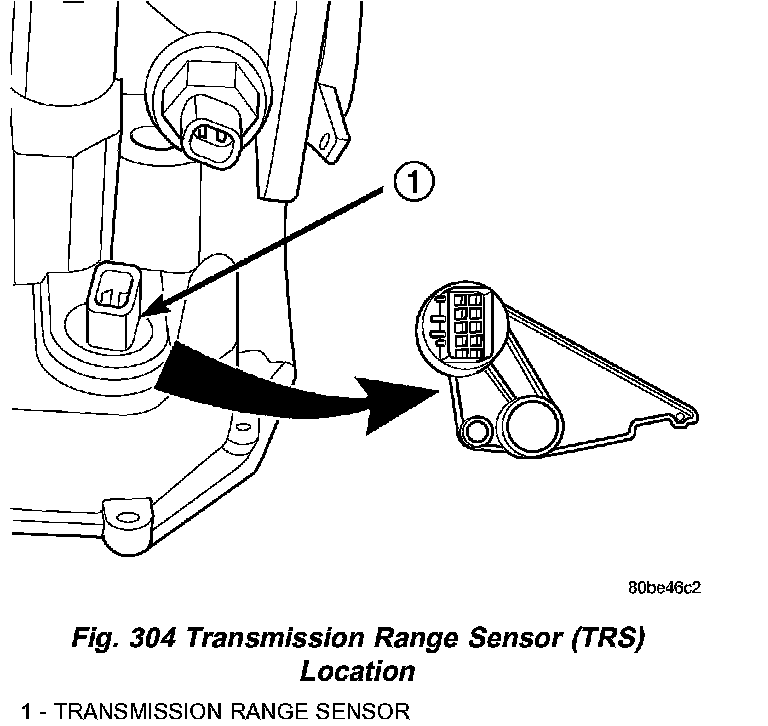 1

80be46c2

Fig. 304 Transmission Range Sensor (TRS) Location

1 - TRANSMISSION RANGE SENSOR