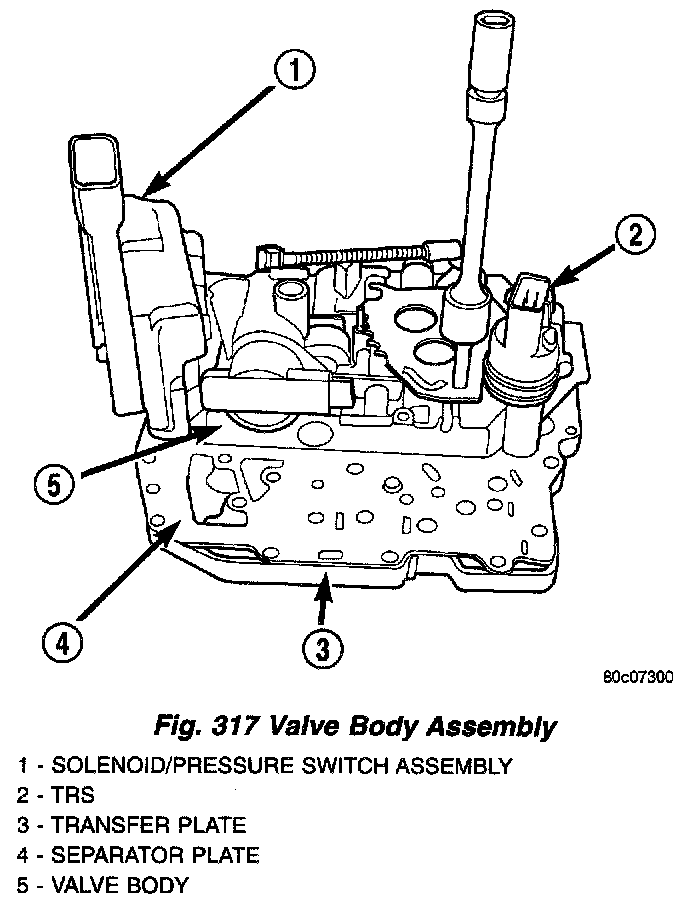 1

2

5

4

3

80c07300

Fig. 317 Valve Body Assembly

1 - SOLENOID/PRESSURE SWITCH ASSEMBLY
2 - TRS
3 - TRANSFER PLATE
4 - SEPARATOR PLATE
5 - VALVE BODY