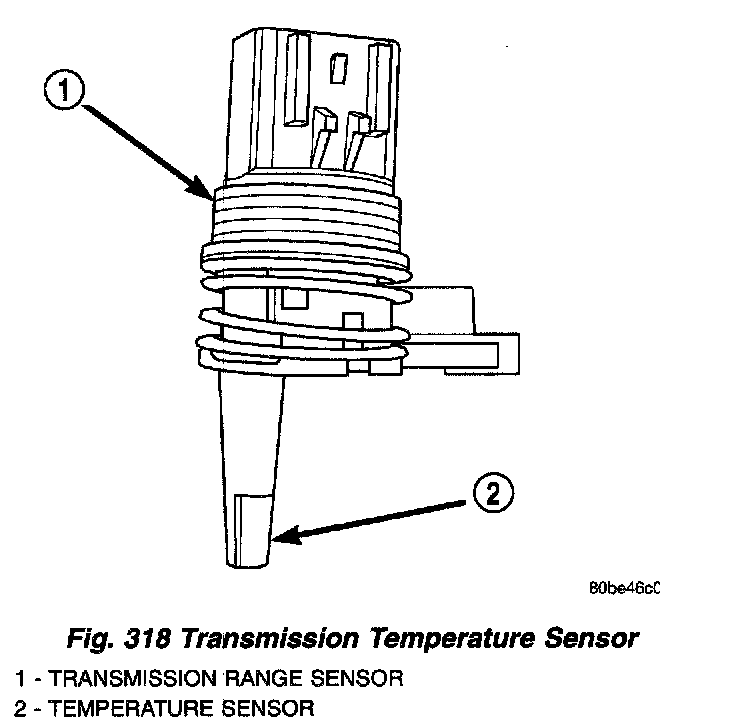 1

2

80be46c0

Fig. 318 Transmission Temperature Sensor

1 - TRANSMISSION RANGE SENSOR
2 - TEMPERATURE SENSOR