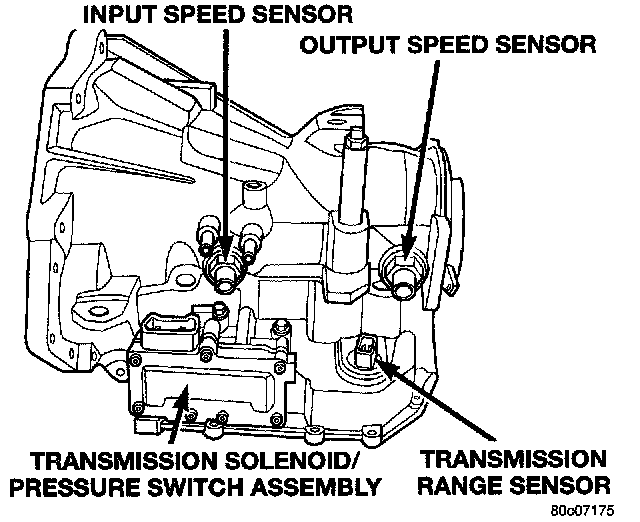 INPUT SPEED SENSOR
OUTPUT SPEED SENSOR
TRANSMISSION SOLENOID/ PRESSURE SWITCH ASSEMBLY
TRANSMISSION RANGE SENSOR
80c07175