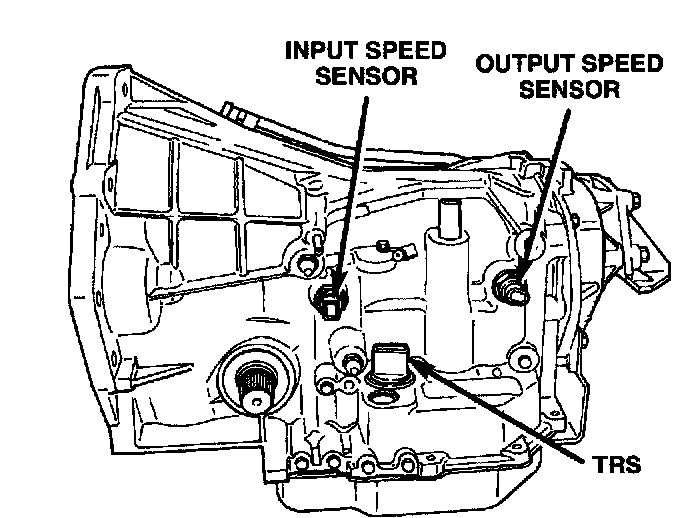 INPUT SPEED SENSOR

OUTPUT SPEED SENSOR

TRS