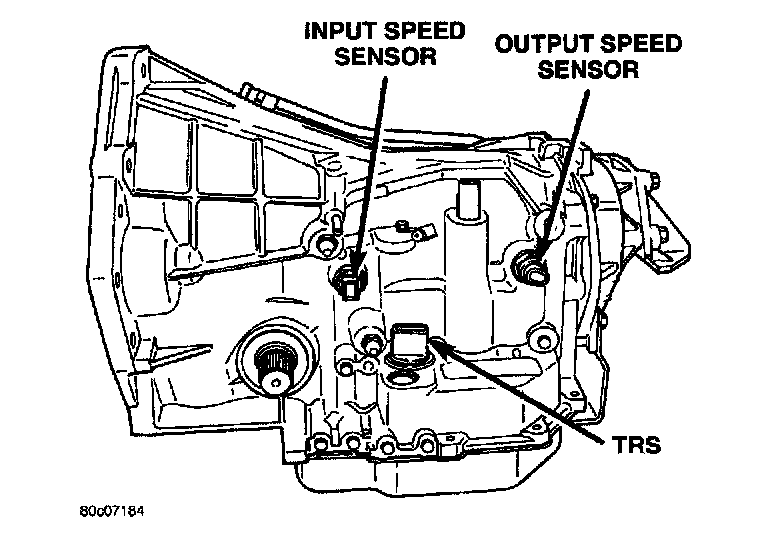 INPUT SPEED SENSOR

OUTPUT SPEED SENSOR

TRS

80c07184