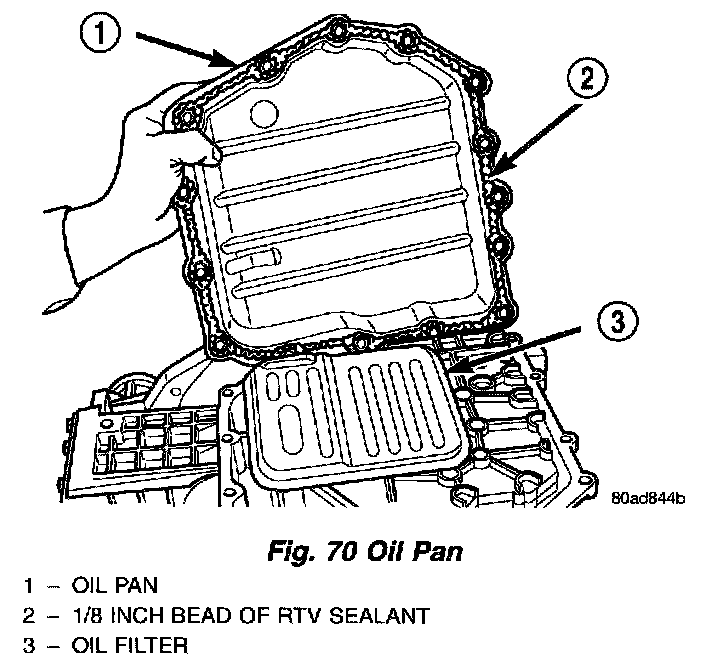 1

2

3

80ad844b

Fig. 70 Oil Pan

1 – OIL PAN
2 – 1/8 INCH BEAD OF RTV SEALANT
3 – OIL FILTER