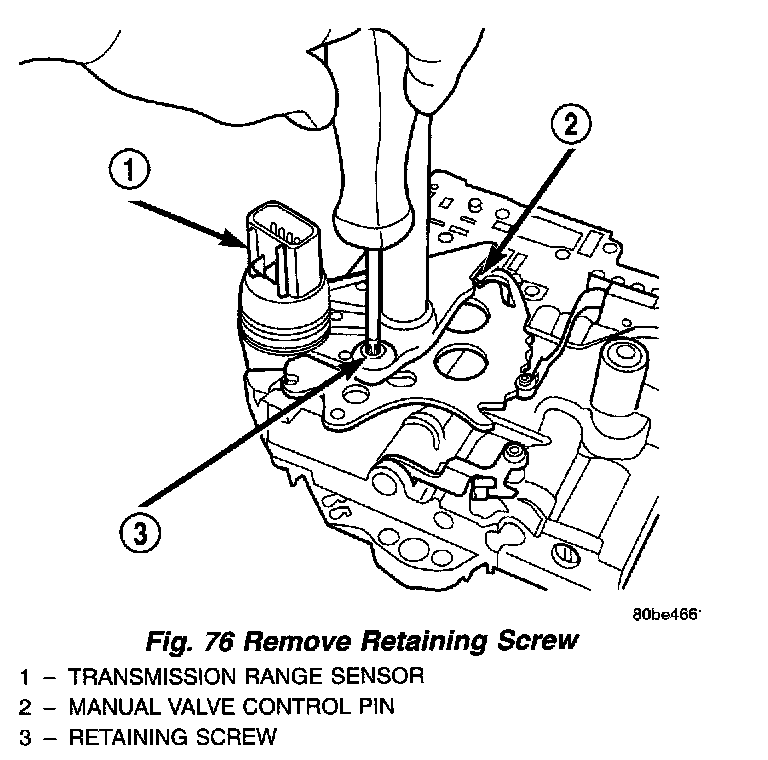 1

2

3

80be466

Fig. 76 Remove Retaining Screw

1 – TRANSMISSION RANGE SENSOR
2 – MANUAL VALVE CONTROL PIN
3 – RETAINING SCREW