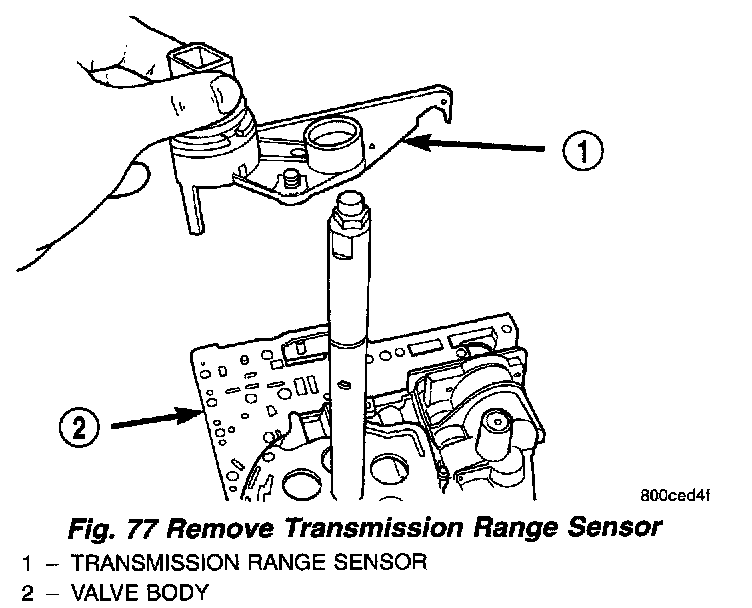 1

2

800ced4f

Fig. 77 Remove Transmission Range Sensor

1 – TRANSMISSION RANGE SENSOR

2 – VALVE BODY