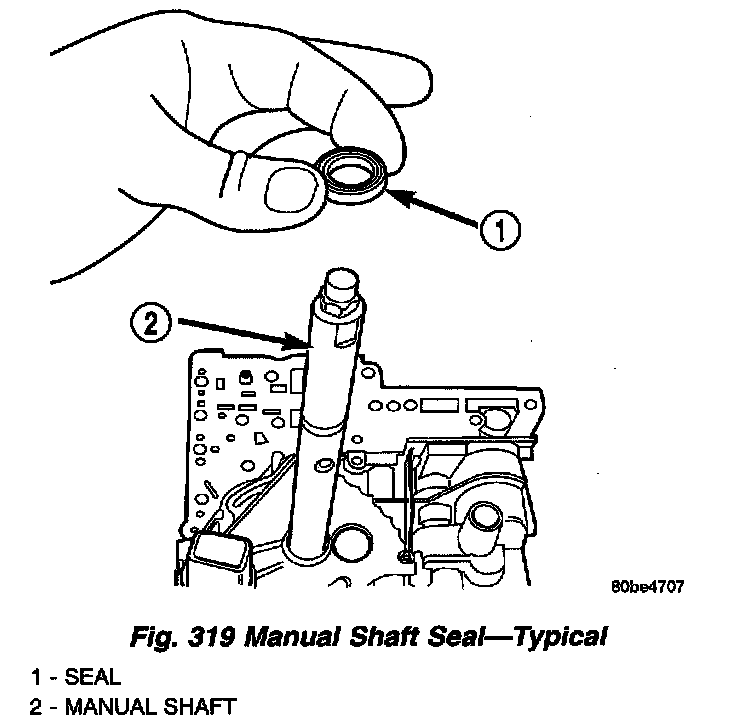 1

2

80be4707

Fig. 319 Manual Shaft Seal—Typical

1 - SEAL
2 - MANUAL SHAFT