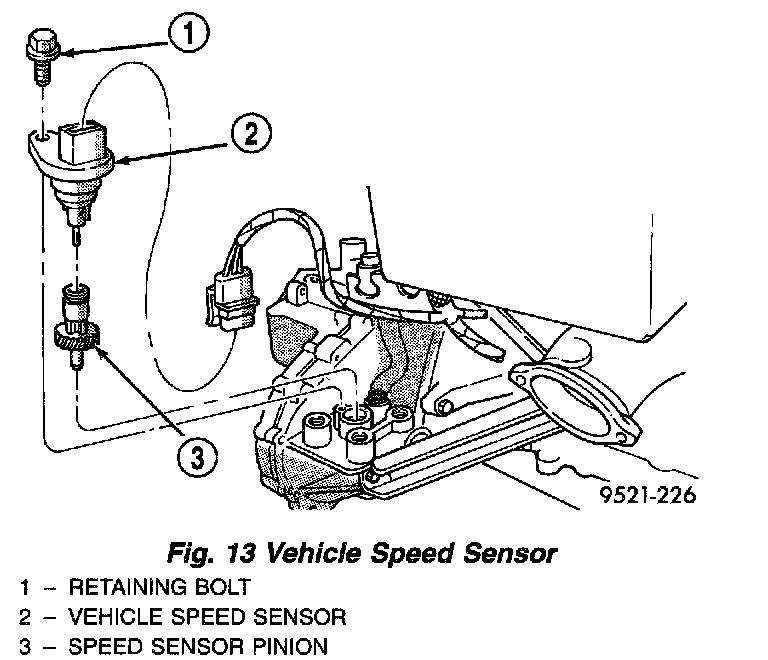 1

2

3

9521-226

Fig. 13 Vehicle Speed Sensor

1 – RETAINING BOLT
2 – VEHICLE SPEED SENSOR
3 – SPEED SENSOR PINION