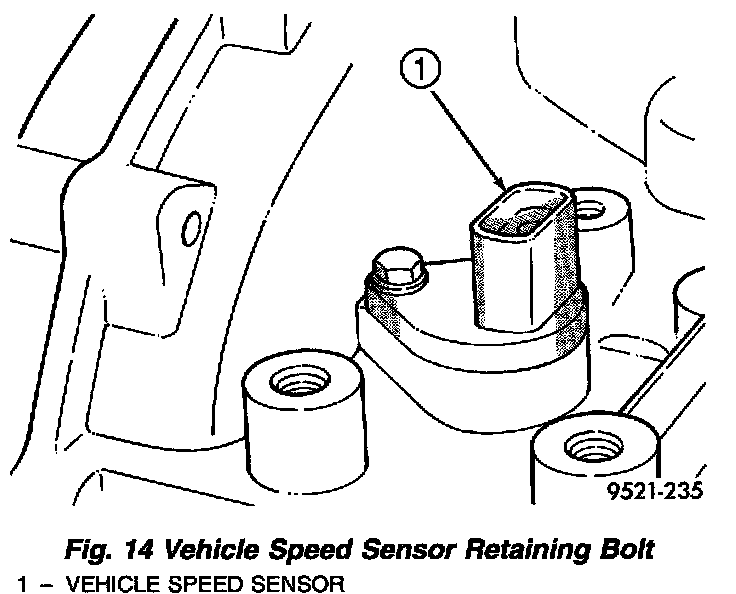 1

9521-235

Fig. 14 Vehicle Speed Sensor Retaining Bolt

1 – VEHICLE SPEED SENSOR