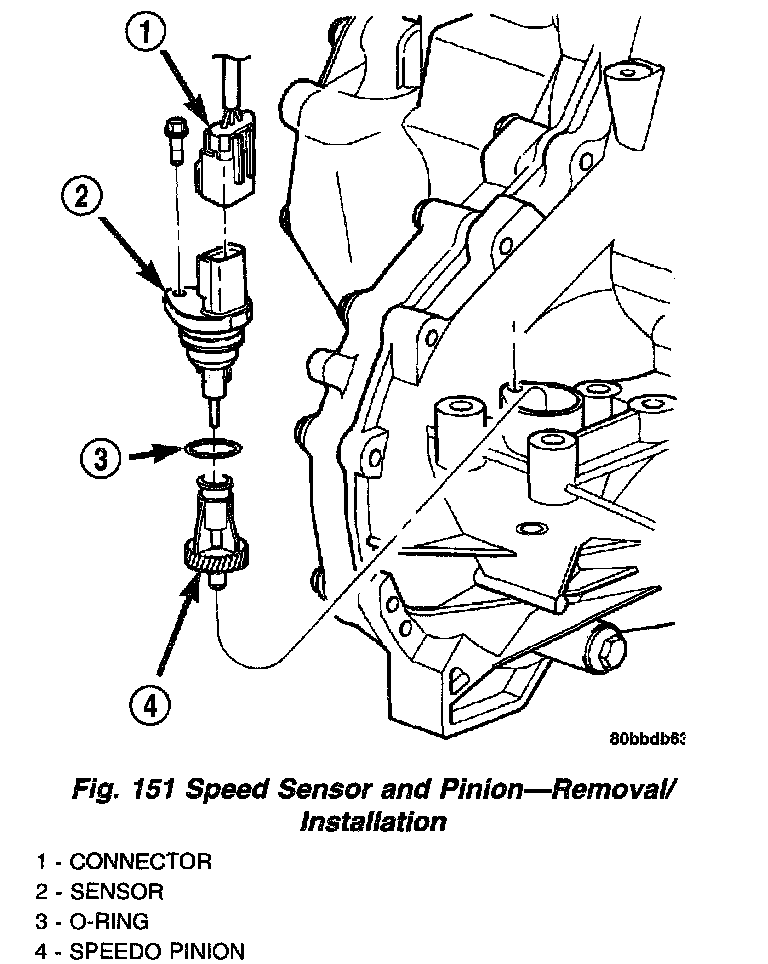 1
2
3
4
80bbdb63

Fig. 151 Speed Sensor and Pinion—Removal/ Installation

1 - CONNECTOR
2 - SENSOR
3 - O-RING
4 - SPEEDO PINION