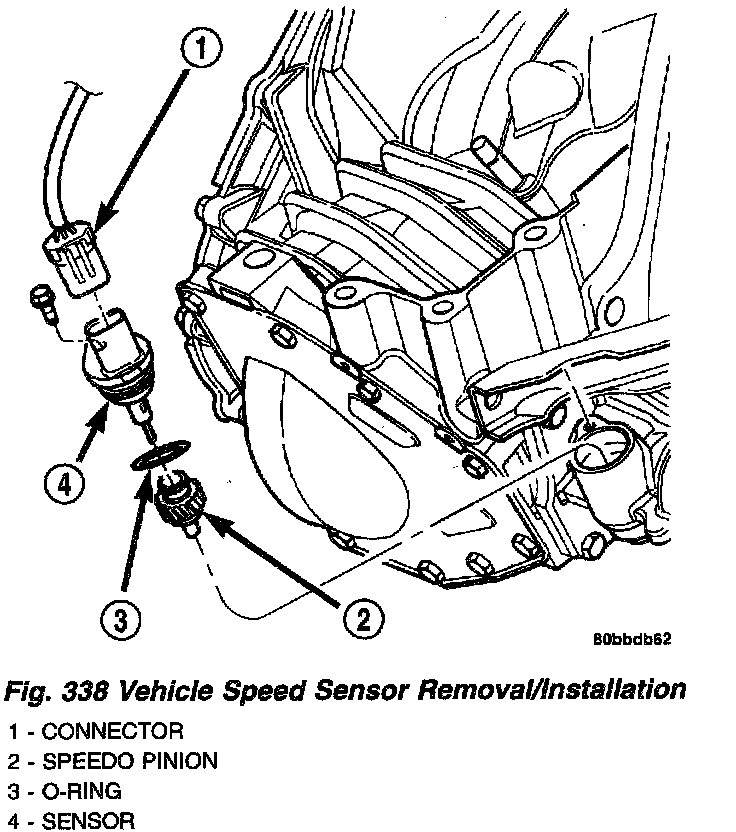 1

4

3

2

80bbdb62

Fig. 338 Vehicle Speed Sensor Removal/Installation

1 - CONNECTOR
2 - SPEEDO PINION
3 - O-RING
4 - SENSOR