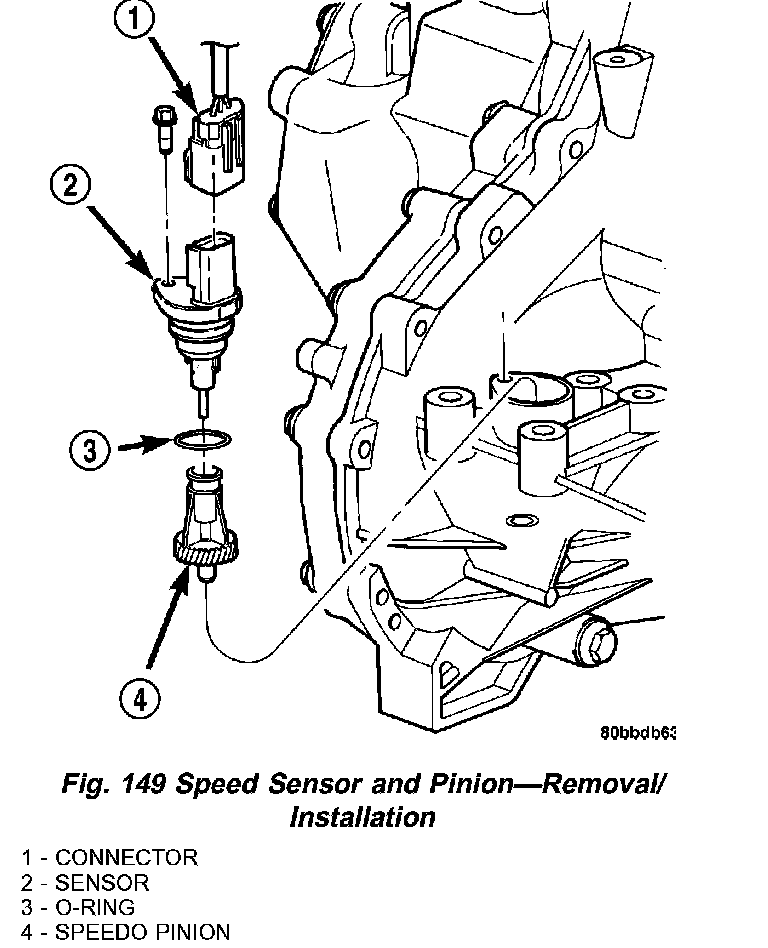 1
2
3
4

80bbdb63

Fig. 149 Speed Sensor and Pinion—Removal/ Installation

1 - CONNECTOR
2 - SENSOR
3 - O-RING
4 - SPEEDO PINION