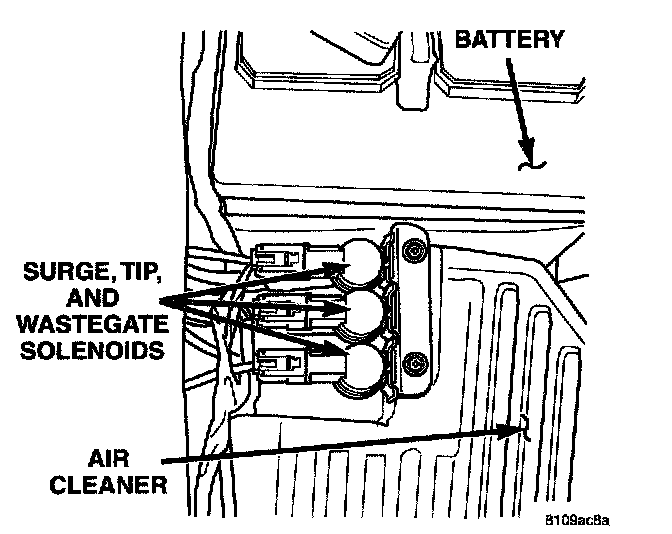 BATTERY

SURGE, TIP, AND WASTEGATE SOLENOIDS

AIR CLEANER

8109ac8a