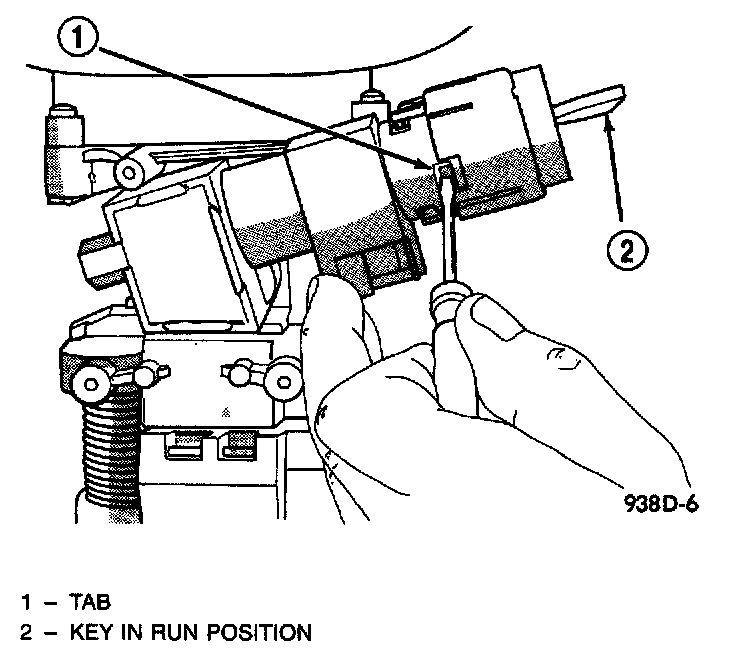 1

2

938D-6

1 – TAB
2 – KEY IN RUN POSITION