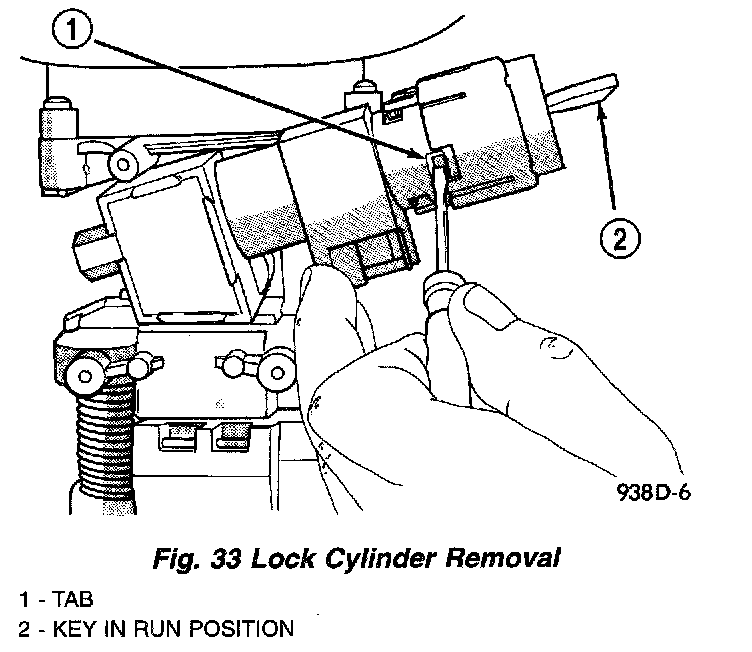 1

2

938D-6

Fig. 33 Lock Cylinder Removal

1 - TAB
2 - KEY IN RUN POSITION