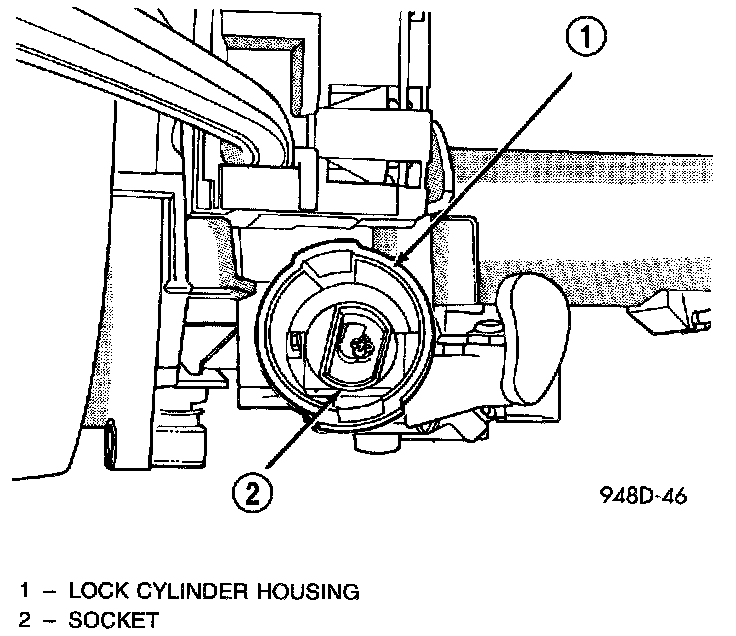 1

2

948D-46

1 – LOCK CYLINDER HOUSING
2 – SOCKET