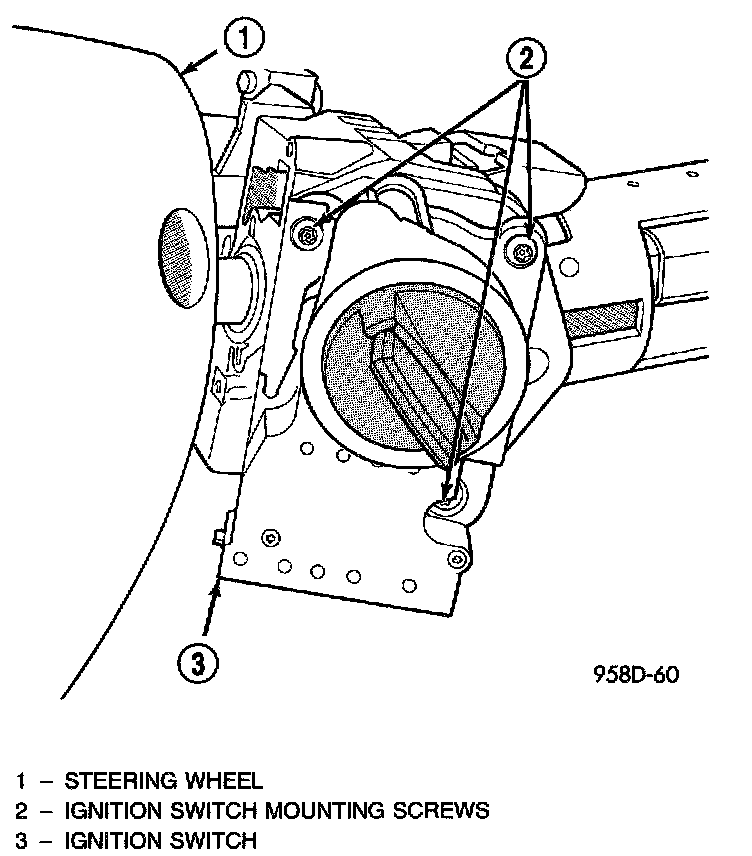 1

2

3

958D-60

1 – STEERING WHEEL
2 – IGNITION SWITCH MOUNTING SCREWS
3 – IGNITION SWITCH